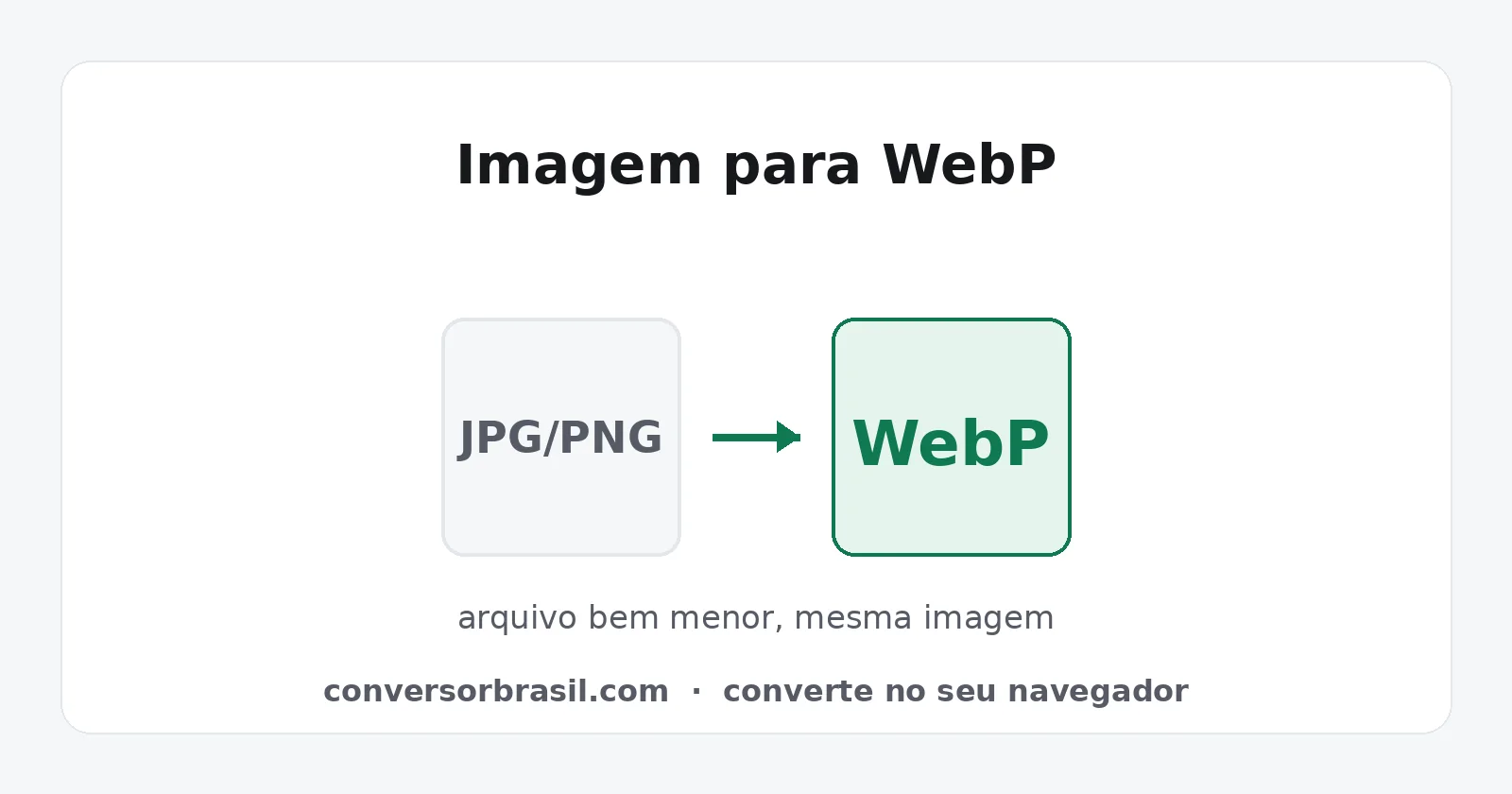 Imagem para WebP

JPG/PNG

WebP

arquivo bem menor, mesma imagem

conversorbrasil.com · converte no seu navegador