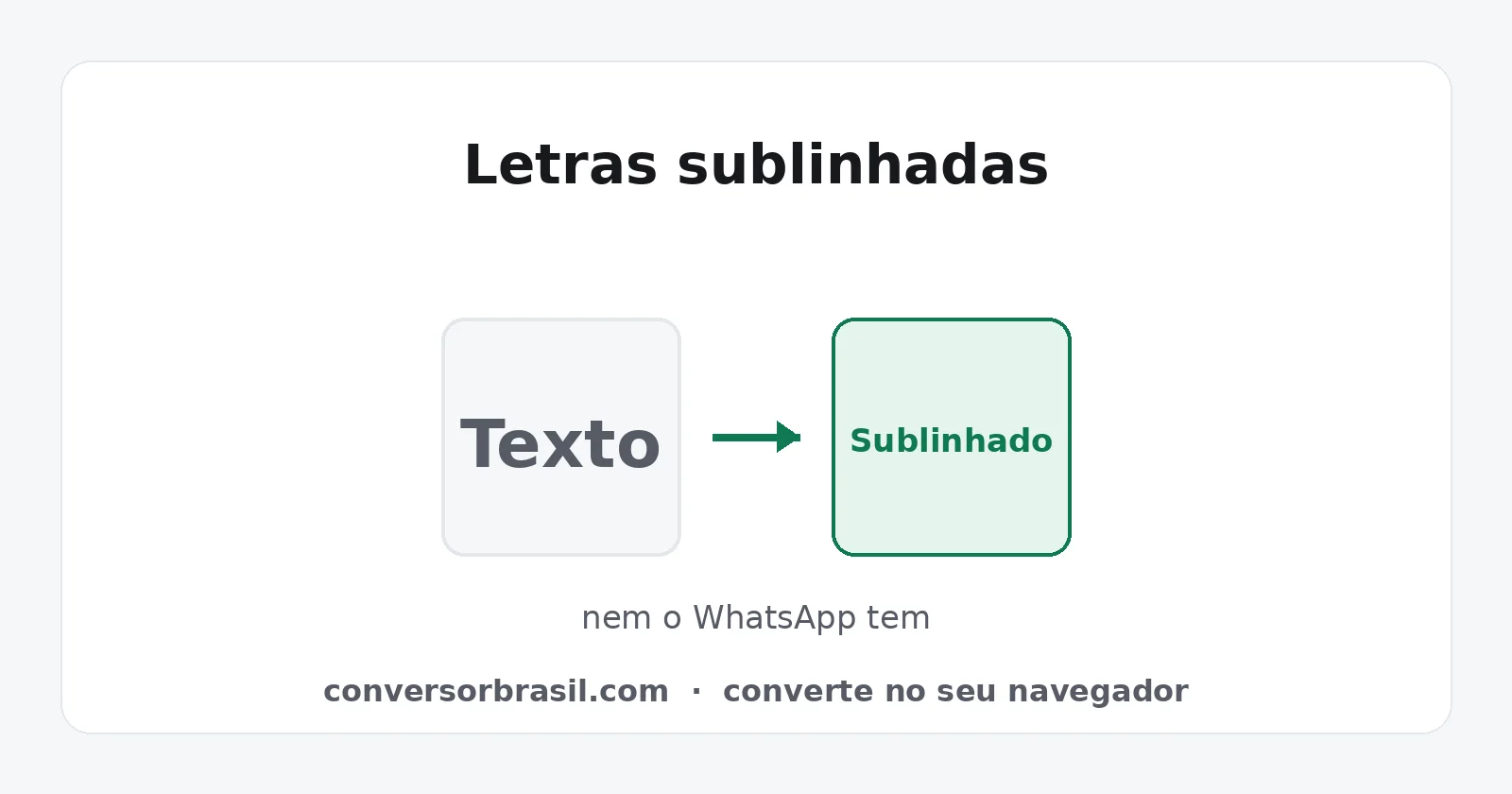 Letras sublinhadas

Texto

Sublinhado

nem o WhatsApp tem

conversorbrasil.com · converte no seu navegador