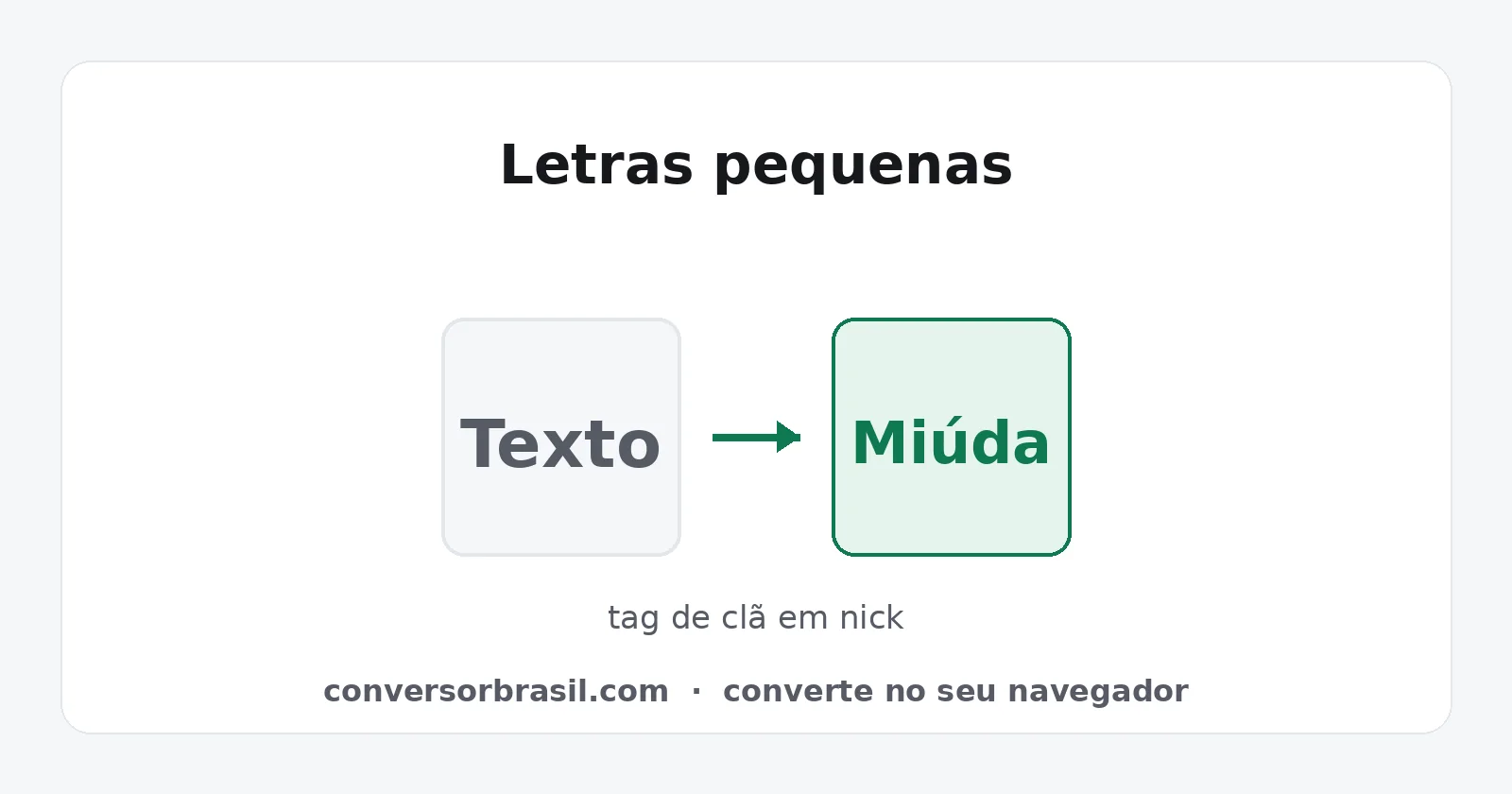 Letras pequenas

Texto

Miúda

tag de clã em nick

conversorbrasil.com · converte no seu navegador