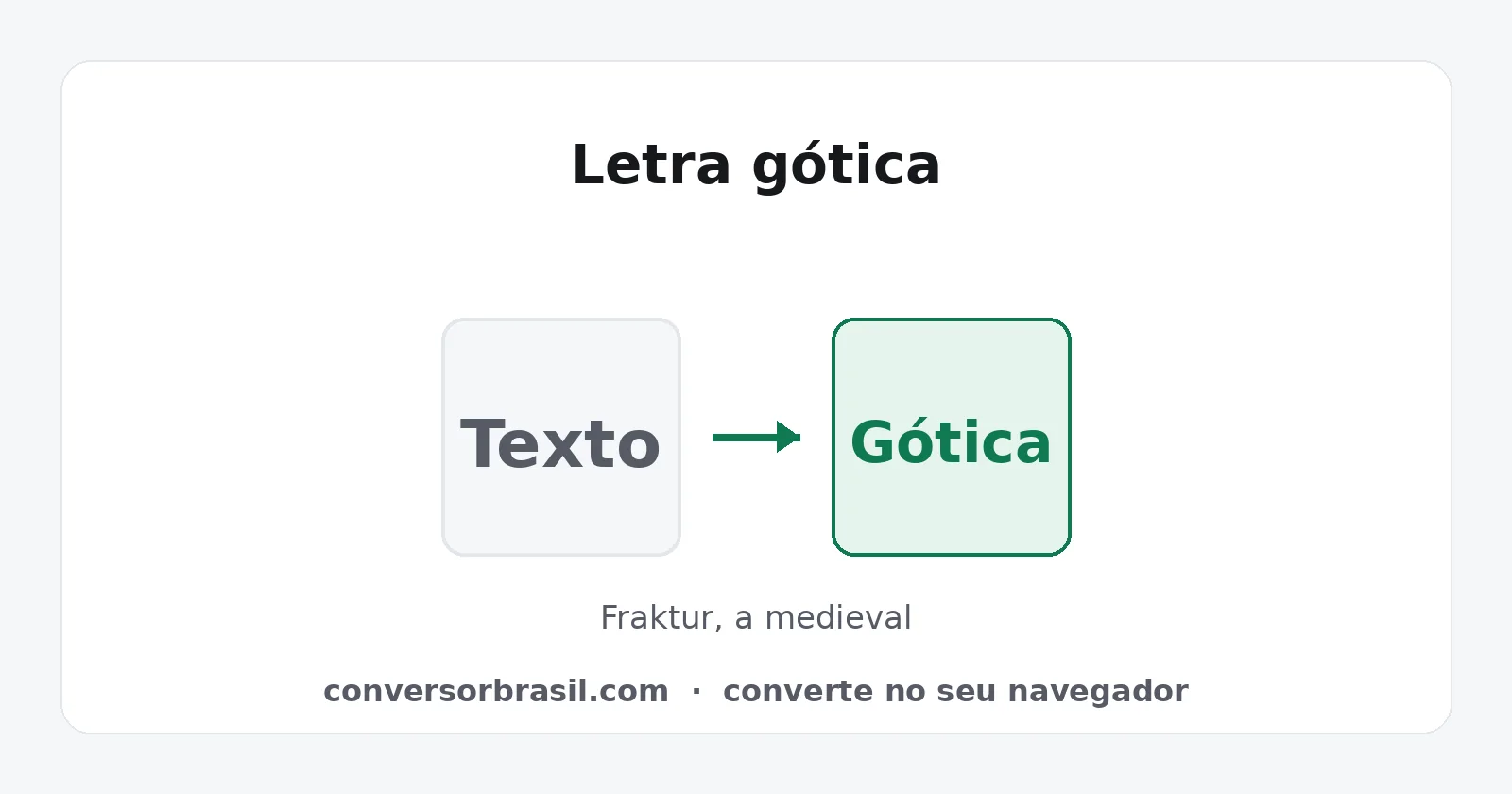 Letra gótica

Texto

Gótica

Fraktur, a medieval

conversorbrasil.com · converte no seu navegador